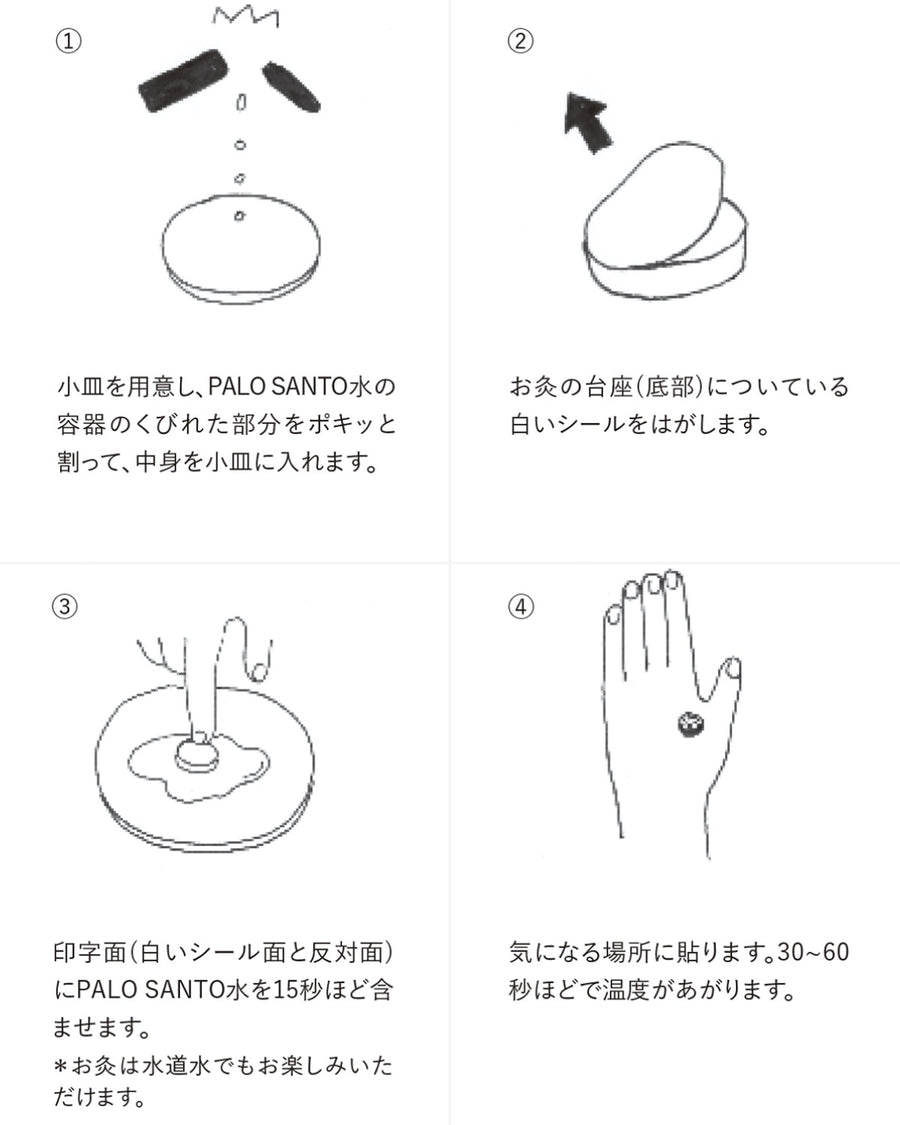 ①

小皿を用意し、PALO SANTO水の容器のくびれた部分をポキッと割って、中身を小皿に入れます。

②

お灸の台座(底部)についている白いシールをはがします。

③

印字面(白いシール面と反対面)にPALO SANTO水を15秒ほど含ませます。
＊お灸は水道水でもお楽しみいただけます。

④

気になる場所に貼ります。30~60秒ほどで温度があがります。