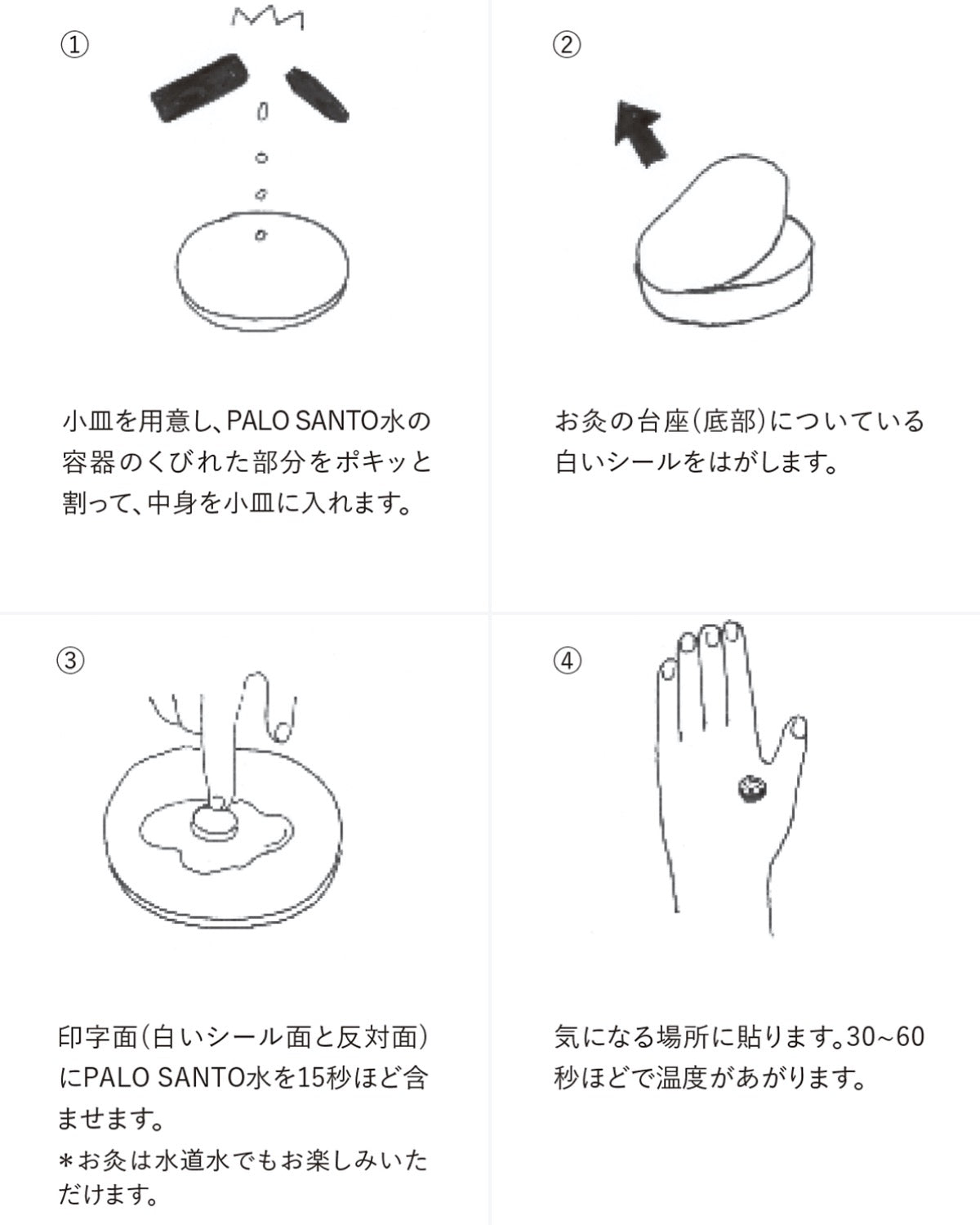 ①

小皿を用意し、PALO SANTO水の容器のくびれた部分をポキッと割って、中身を小皿に入れます。

②

お灸の台座(底部)についている白いシールをはがします。

③

印字面(白いシール面と反対面)にPALO SANTO水を15秒ほど含ませます。
＊お灸は水道水でもお楽しみいただけます。

④

気になる場所に貼ります。30~60秒ほどで温度があがります。